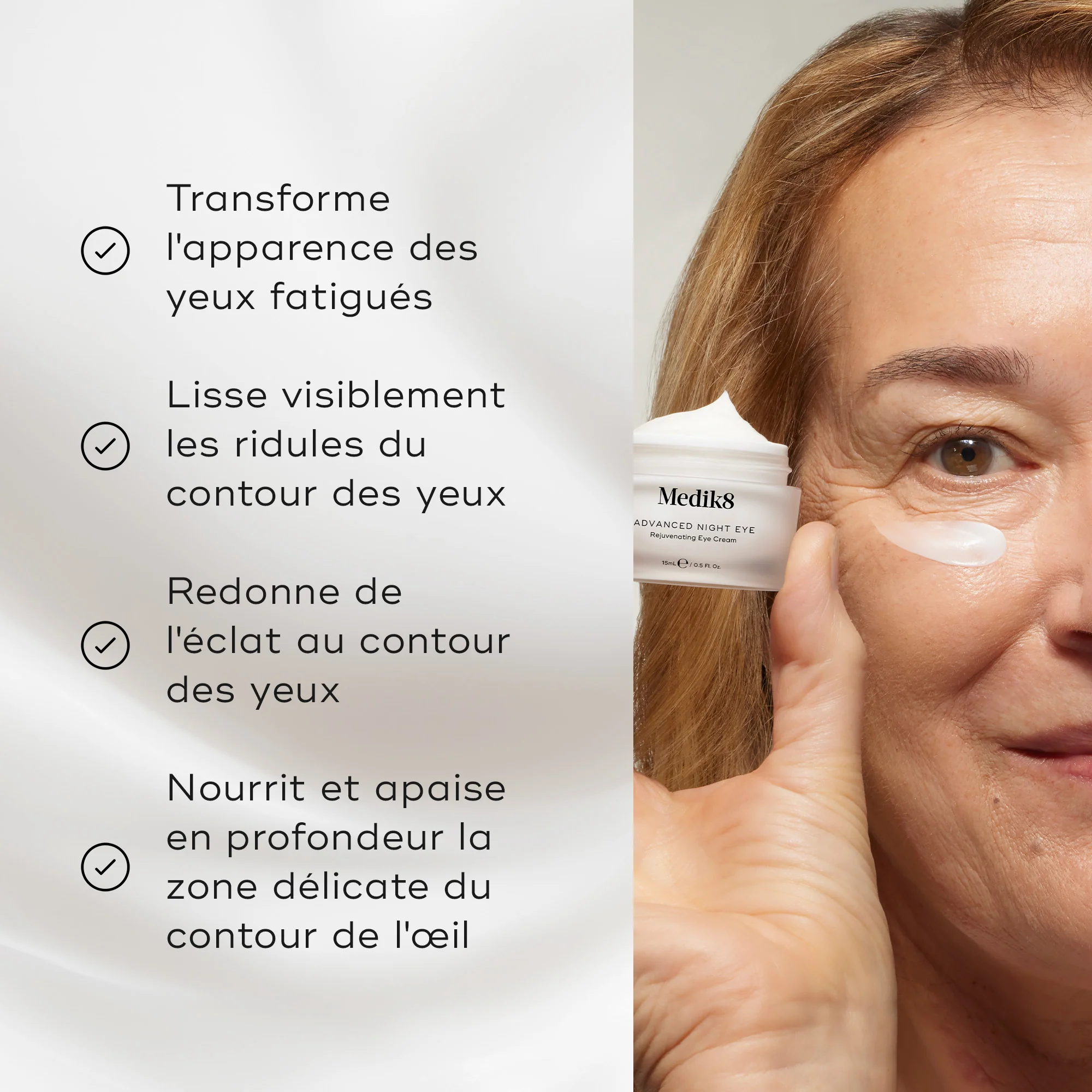 Transforme l'apparence des yeux fatigués

Lisse visiblement les ridules du contour des yeux

Redonne de l'éclat au contour des yeux

Nourrit et apaise en profondeur la zone délicate du contour de l'œil

Medik8

ADVANCED NIGHT EYE

Rejuvenating Eye Cream

15mL ℮ / 0.5 Fl. Oz.