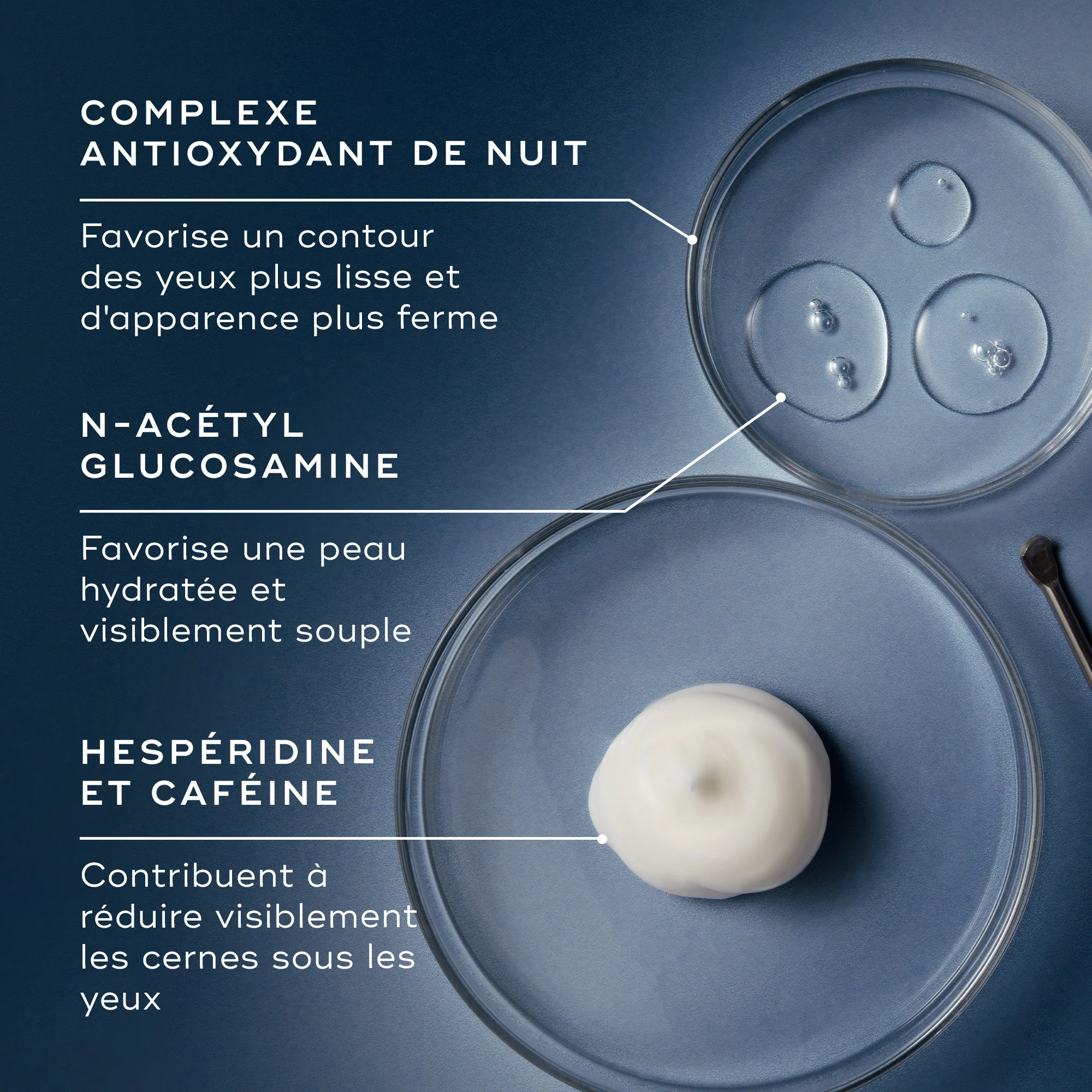 COMPLEXE ANTIOXYDANT DE NUIT

Favorise un contour des yeux plus lisse et d'apparence plus ferme

N-ACÉTYL GLUCOSAMINE

Favorise une peau hydratée et visiblement souple

HESPÉRIDINE ET CAFÉINE

Contribuent à réduire visiblement les cernes sous les yeux