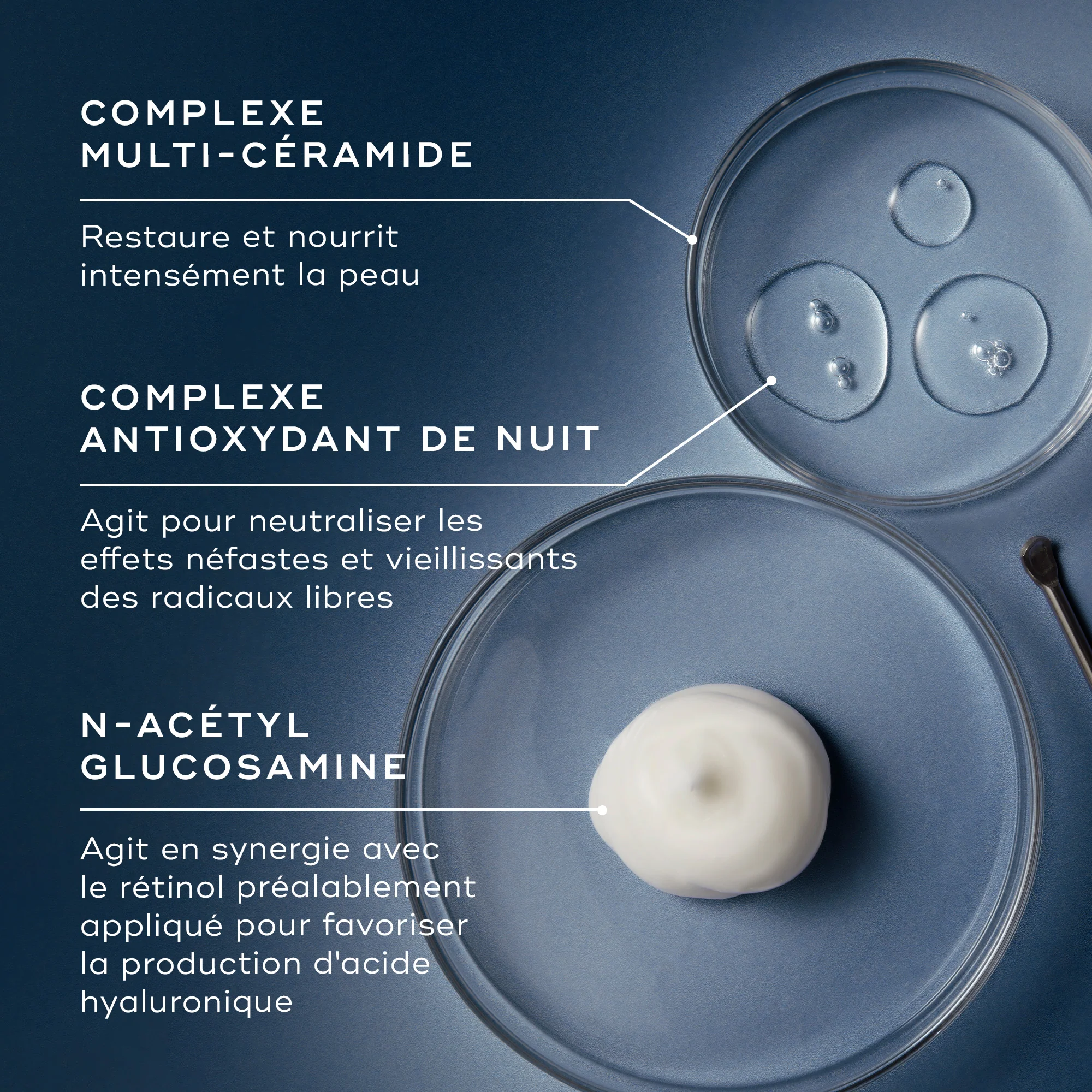 COMPLEXE MULTI-CÉRAMIDE

Restaure et nourrit intensément la peau

COMPLEXE ANTIOXYDANT DE NUIT

Agit pour neutraliser les effets néfastes et vieillissants des radicaux libres

N-ACÉTYL GLUCOSAMINE

Agit en synergie avec le rétinol préalablement appliqué pour favoriser la production d'acide hyaluronique