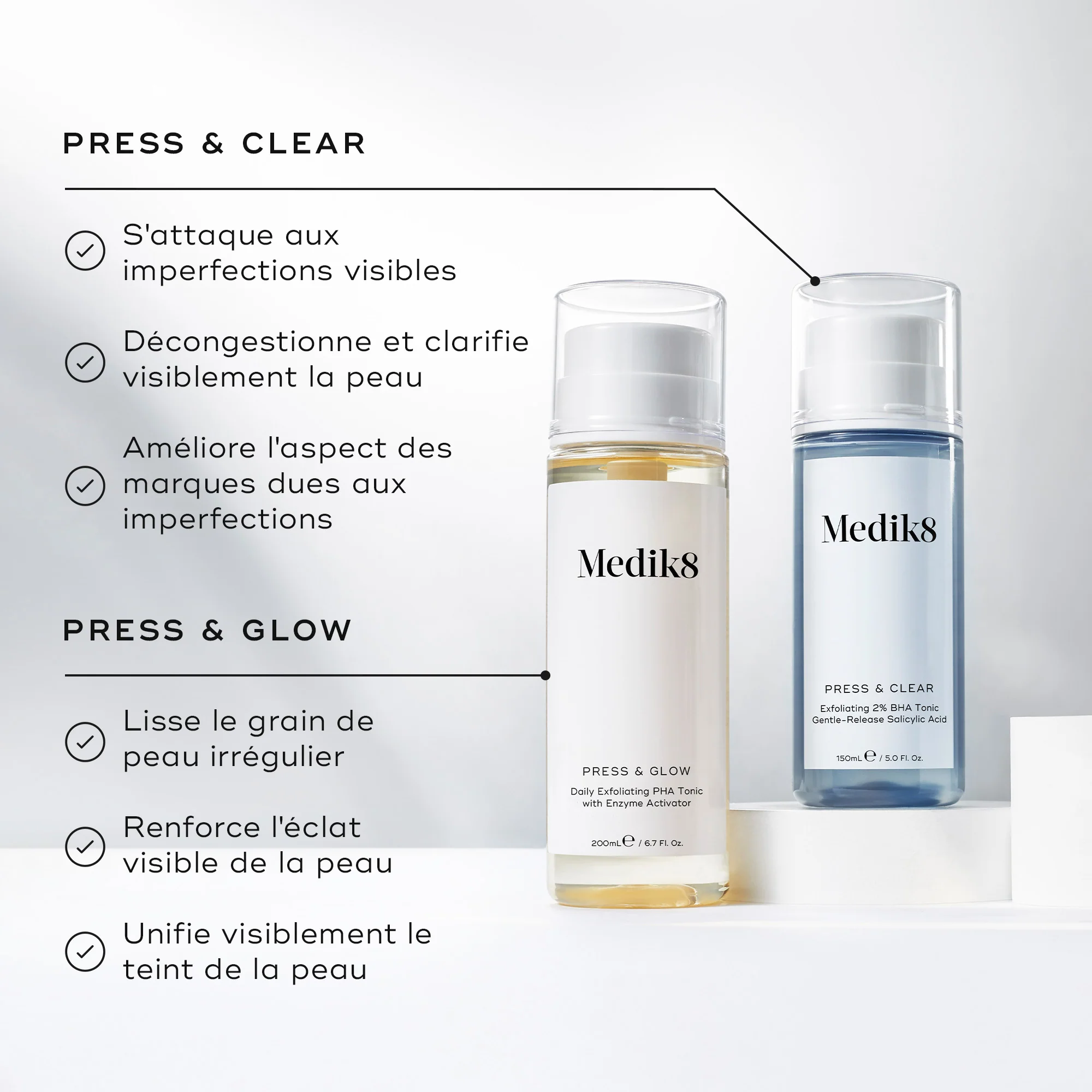 PRESS & CLEAR

S'attaque aux imperfections visibles

Décongestionne et clarifie visiblement la peau

Améliore l'aspect des marques dues aux imperfections

PRESS & GLOW

Lisse le grain de peau irrégulier

Renforce l'éclat visible de la peau

Unifie visiblement le teint de la peau

Medik8

PRESS & GLOW

Daily Exfoliating PHA Tonic with Enzyme Activator

200mL ℮ / 6.7 Fl. Oz.

Medik8

PRESS & CLEAR

Exfoliating 2% BHA Tonic Gentle-Release Salicylic Acid

150mL ℮ / 5.0 Fl. Oz.